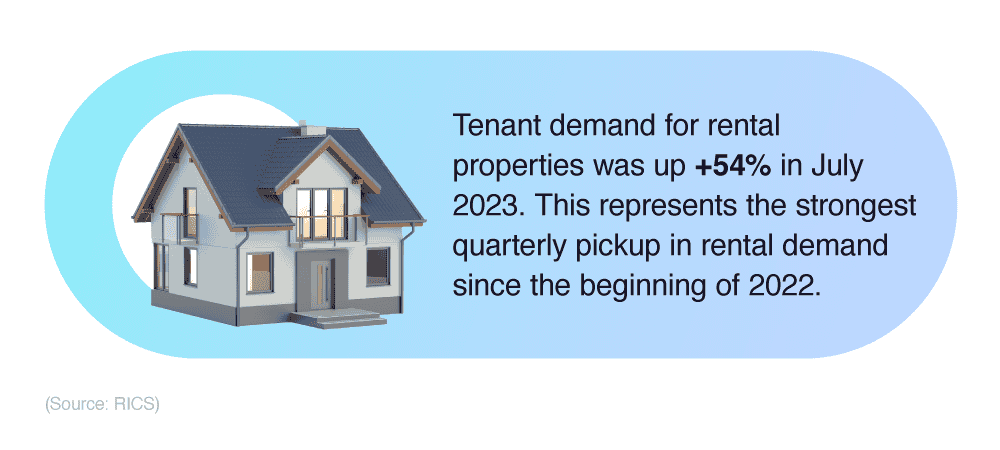 Tenant demand for rental properties was up +54% in July 2023. This represents the strongest quarterly pickup in rental demand since the beginning of 2022.

(Source: RICS)