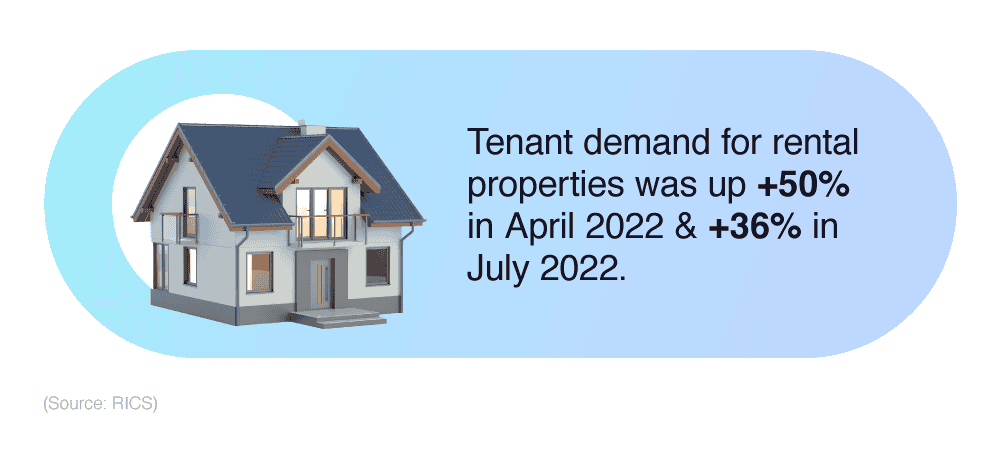 Tenant demand for rental properties was up +50% in April 2022 & +36% in July 2022.

(Source: RICS)