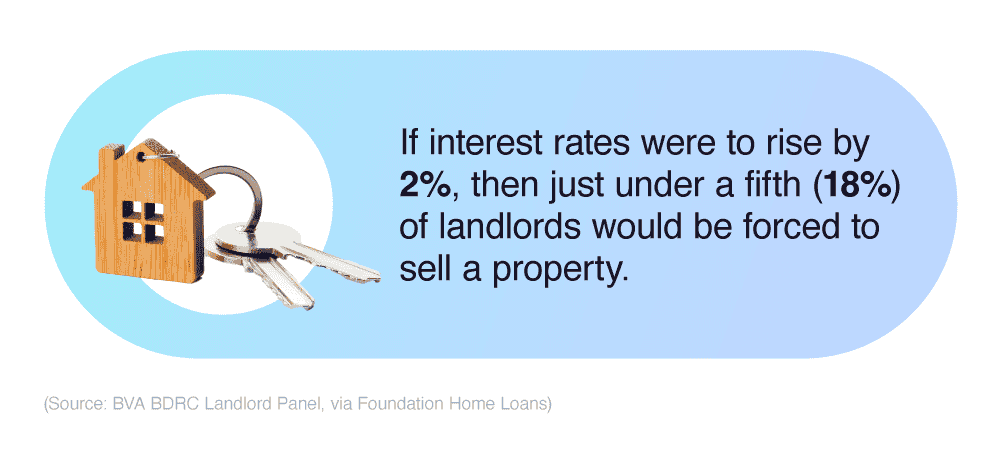 If interest rates were to rise by 2%, then just under a fifth (18%) of landlords would be forced to sell a property.

(Source: BVA BDRC Landlord Panel, via Foundation Home Loans)