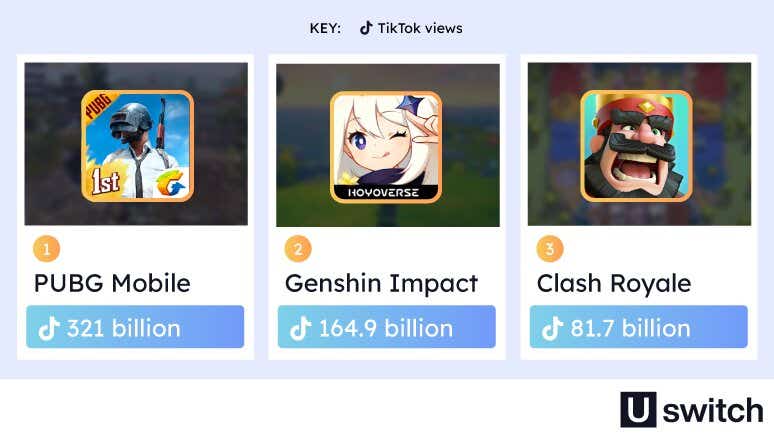 KEY: TikTok views

PUBG

1st

1

PUBG Mobile

321 billion

HOYOVERSE

2

Genshin Impact

164.9 billion

3

Clash Royale

81.7 billion

U switch