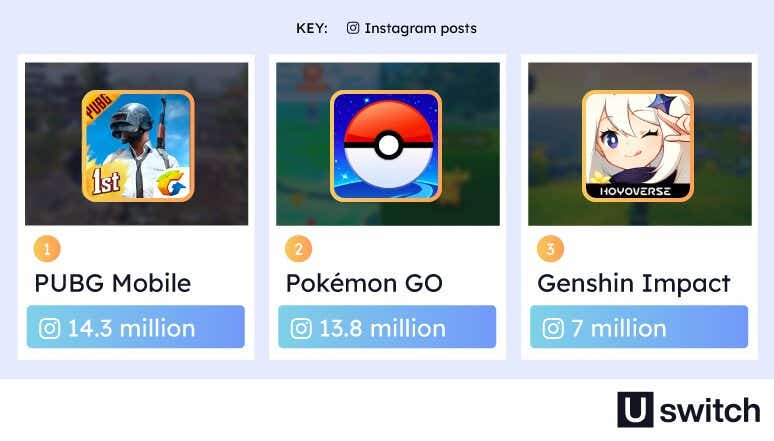 KEY: Instagram posts

PUBG
1st

1
PUBG Mobile
14.3 million

2
Pokémon GO
13.8 million

HOYOVERSE

3
Genshin Impact
7 million

U switch