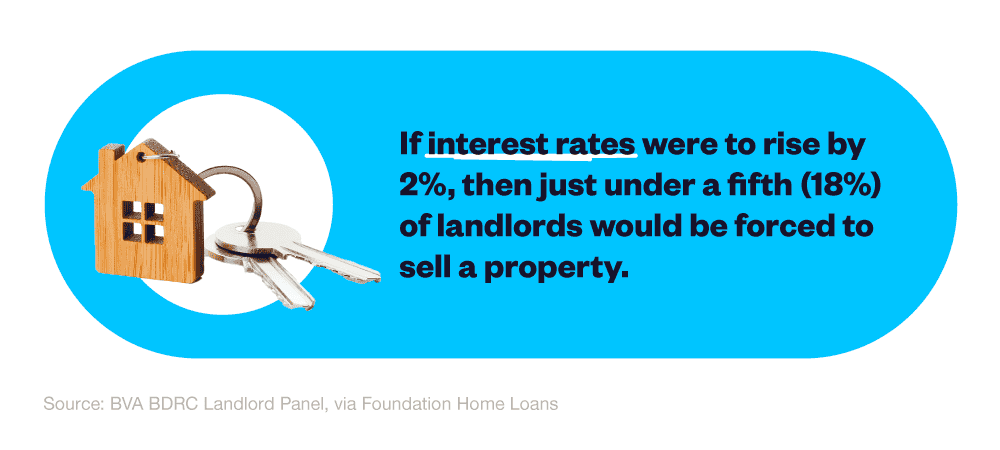 If interest rates were to rise by 2%, then just under a fifth (18%) of landlords would be forced to sell a property.

Source: BVA BDRC Landlord Panel, via Foundation Home Loans