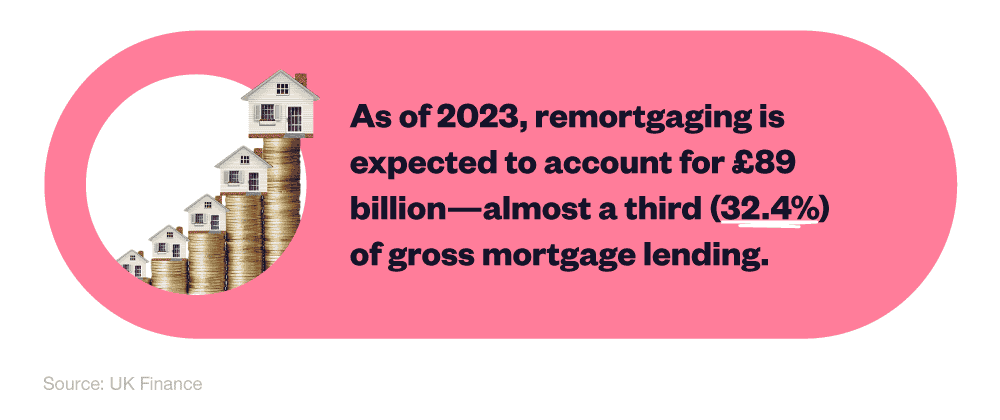 As of 2023, remortgaging is expected to account for £89 billion—almost a third (32.4%) of gross mortgage lending.

Source: UK Finance