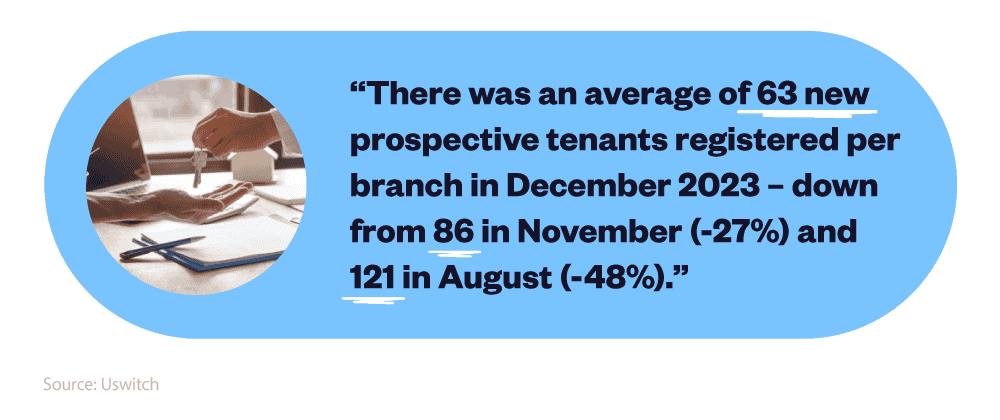 “There was an average of 63 new prospective tenants registered per branch in December 2023 – down from 86 in November (-27%) and 121 in August (-48%).”

Source: Uswitch